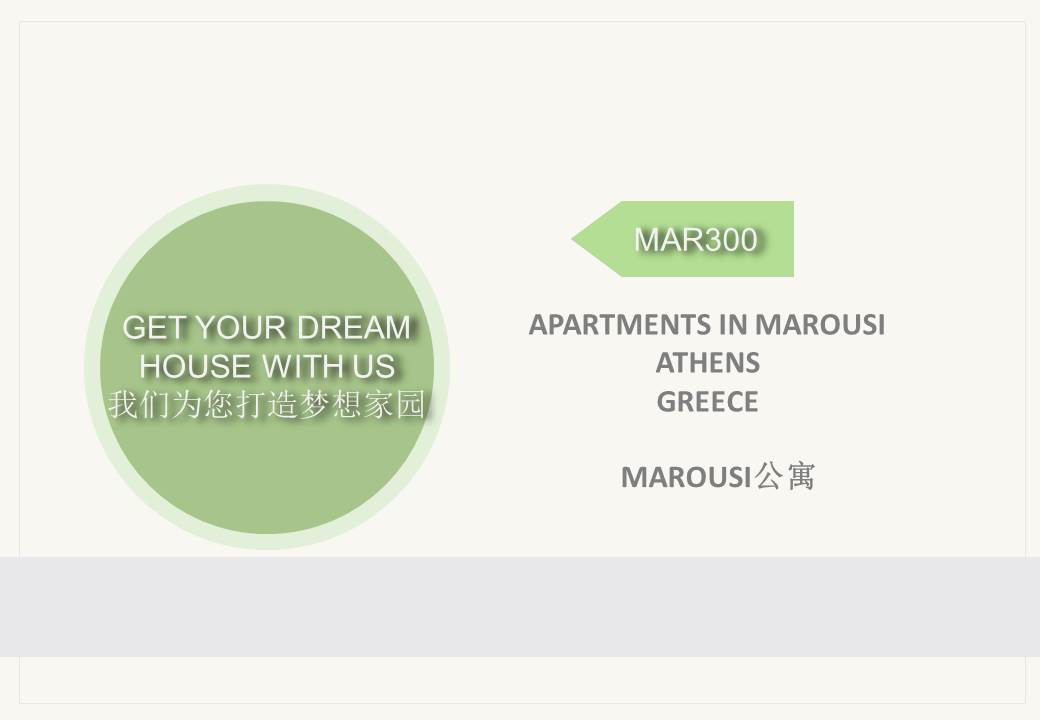 GET YOUR DREAM
HOUSE WITH US
我们为您打造梦想家园

MAR300

APARTMENTS IN MAROUSI
ATHENS
GREECE

MAROUSI公寓